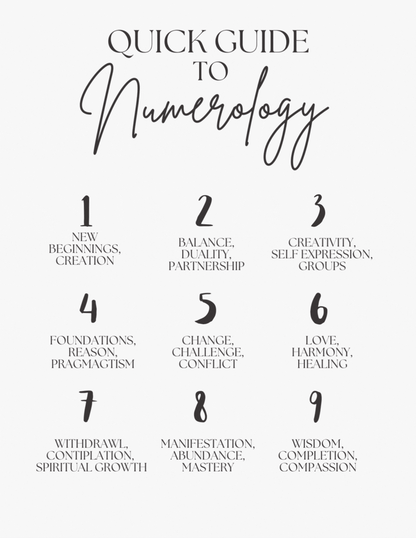 QUICK GUIDE TO

Numerology

1

NEW BEGINNINGS, CREATION

2

BALANCE, DUALITY, PARTNERSHIP

3

CREATIVITY, SELF EXPRESSION, GROUPS

4

FOUNDATIONS, REASON, PRAGMAGTISM

5

CHANGE, CHALLENGE, CONFLICT

6

LOVE, HARMONY, HEALING

7

WITHDRAWL, CONTIPLATION, SPIRITUAL GROWTH

8

MANIFESTATION, ABUNDANCE, MASTERY

9

WISDOM, COMPLETION, COMPASSION